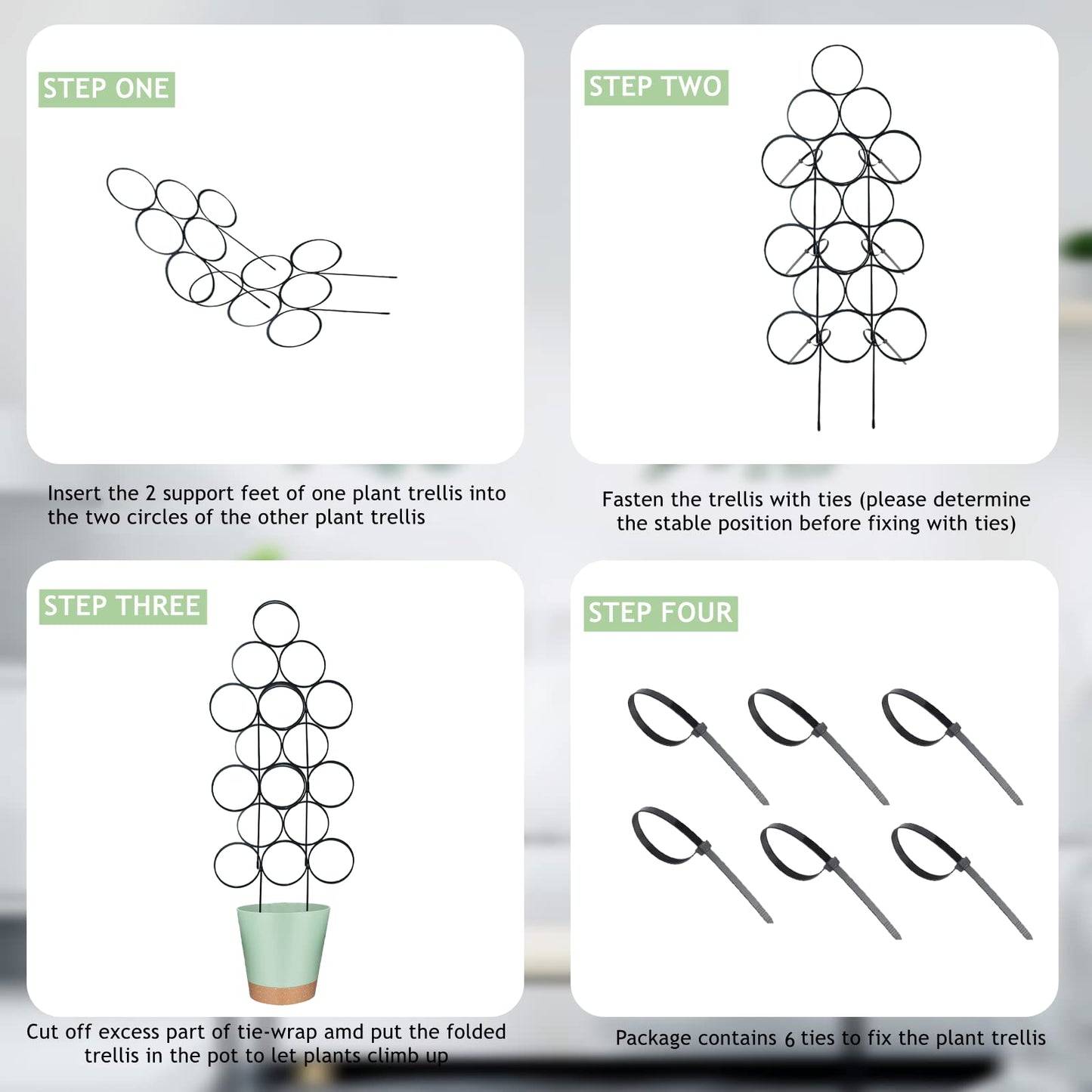 STEP ONE

Insert the 2 support feet of one plant trellis into the two circles of the other plant trellis

STEP TWO

Fasten the trellis with ties (please determine the stable position before fixing with ties)

STEP THREE

Cut off excess part of tie-wrap amd put the folded trellis in the pot to let plants climb up

STEP FOUR

Package contains 6 ties to fix the plant trellis