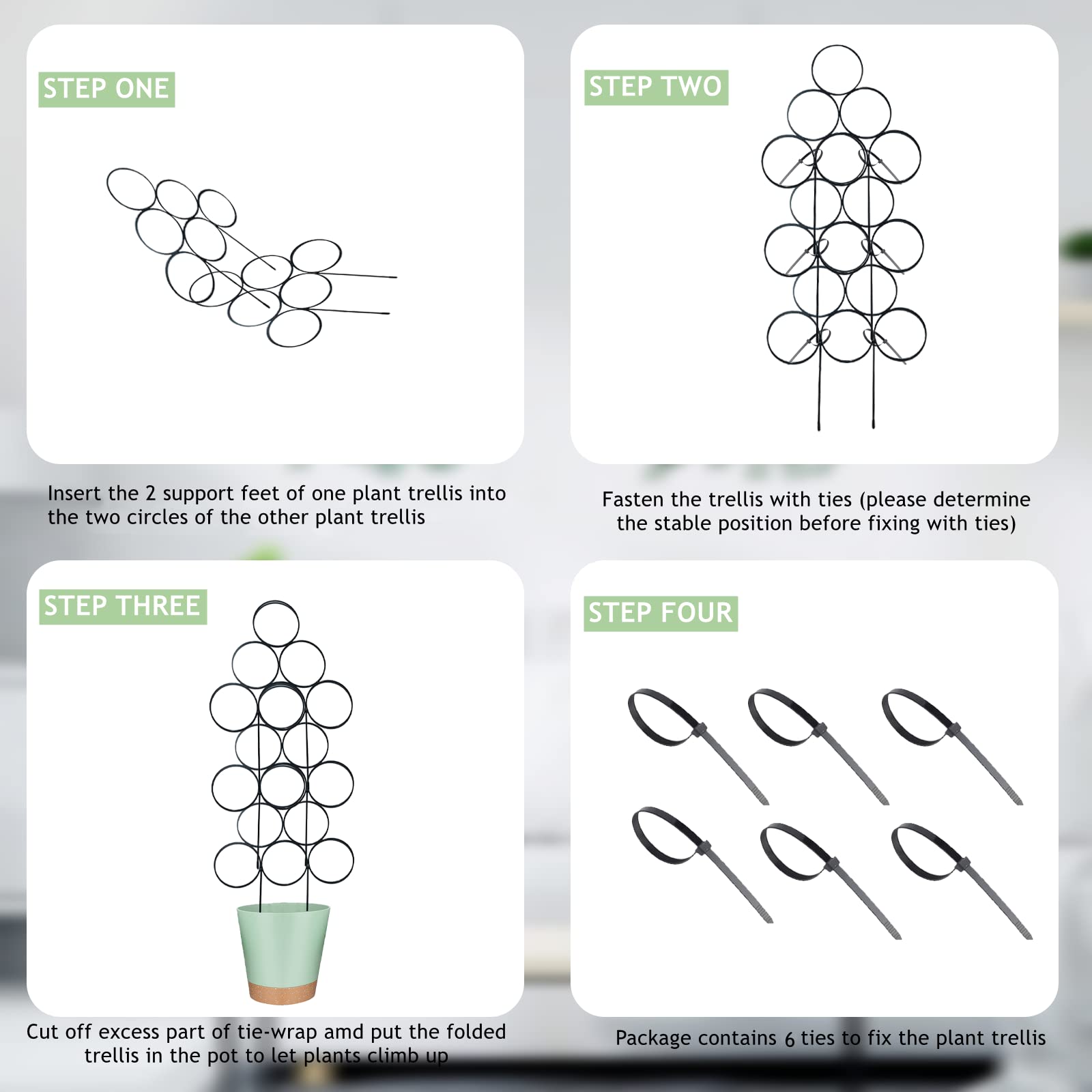 STEP ONE

Insert the 2 support feet of one plant trellis into the two circles of the other plant trellis

STEP TWO

Fasten the trellis with ties (please determine the stable position before fixing with ties)

STEP THREE

Cut off excess part of tie-wrap amd put the folded trellis in the pot to let plants climb up

STEP FOUR

Package contains 6 ties to fix the plant trellis