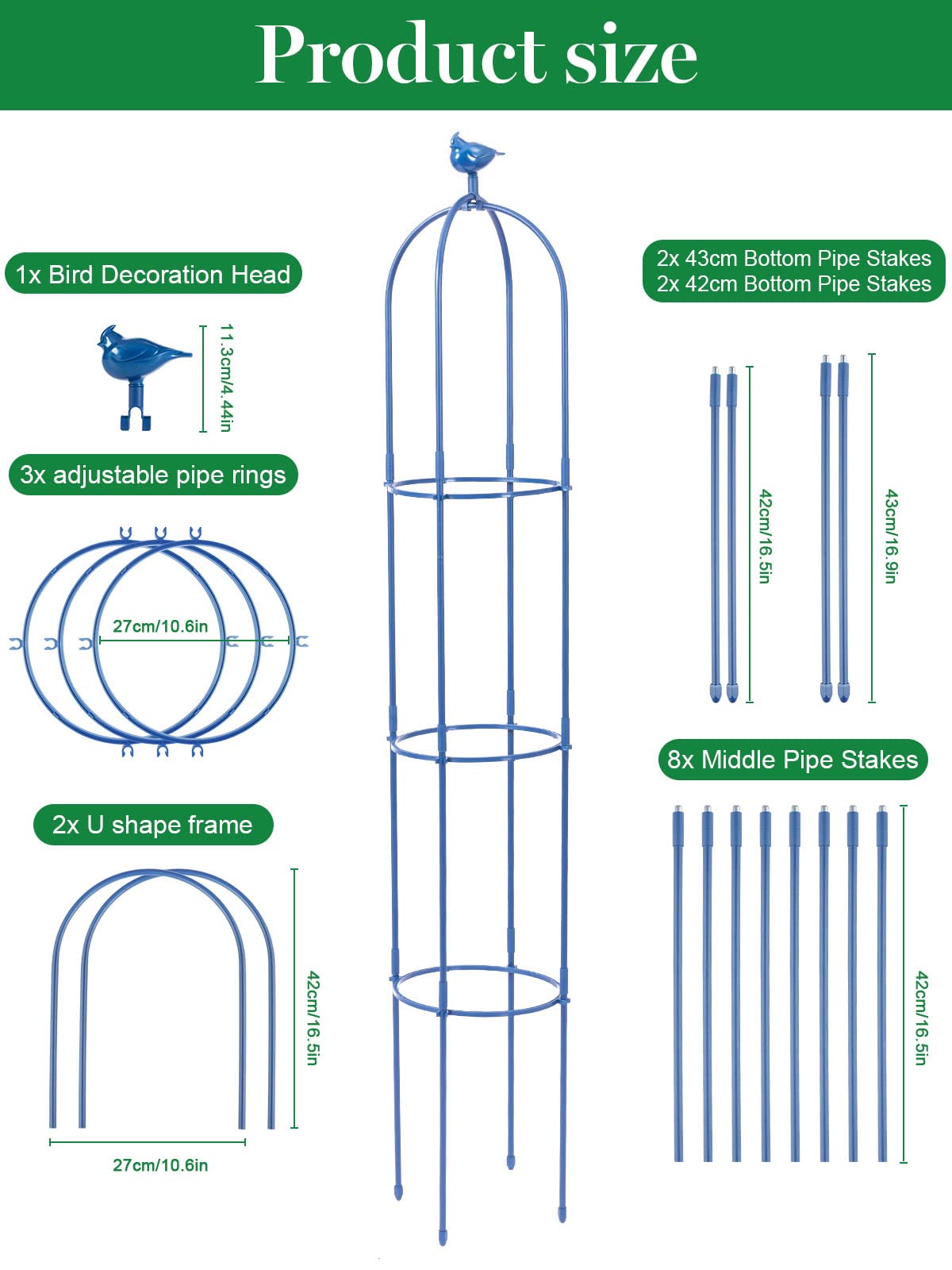 Product size

1x Bird Decoration Head

11.3cm/4.44in

3x adjustable pipe rings

27cm/10.6in

2x U shape frame

42cm/16.5in

27cm/10.6in

2x 43cm Bottom Pipe Stakes
2x 42cm Bottom Pipe Stakes

42cm/16.5in

43cm/16.9in

8x Middle Pipe Stakes

42cm/16.5in